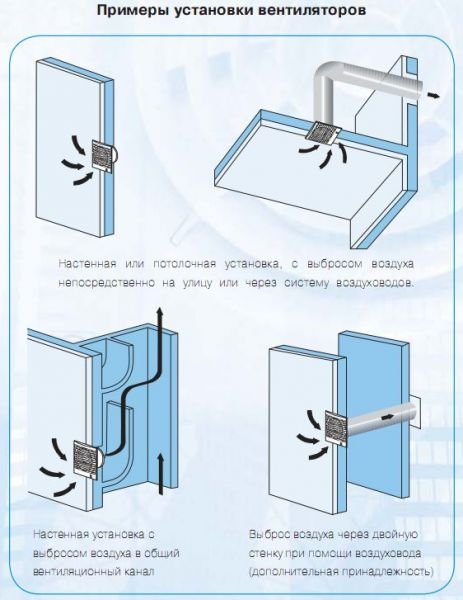 Примеры установки вентиляторов

Настенная или потолочная установка, с выбросом воздуха непосредственно на улицу или через систему воздуховодов.

Настенная установка с выбросом воздуха в общий вентиляционный канал

Выброс воздуха через двойную стенку при помощи воздуховода (дополнительная принадлежность)