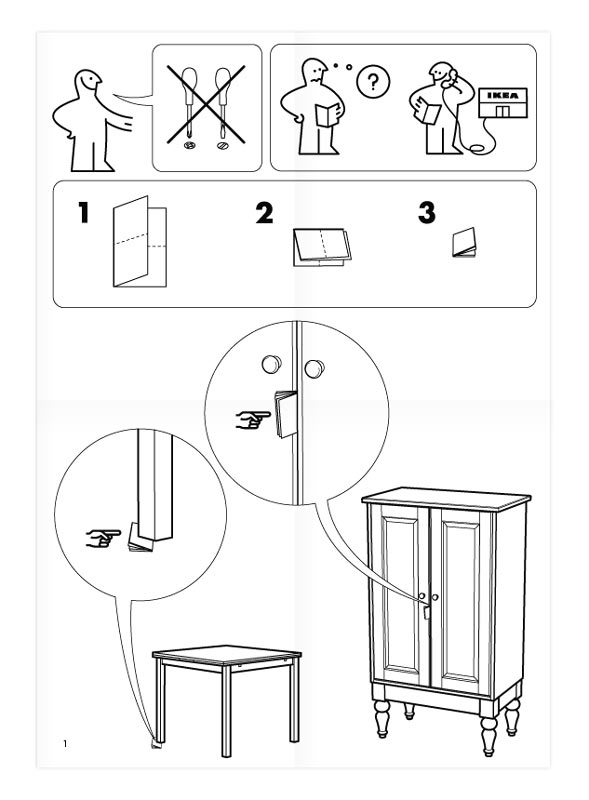 ?

IKEA

1

2

3

1